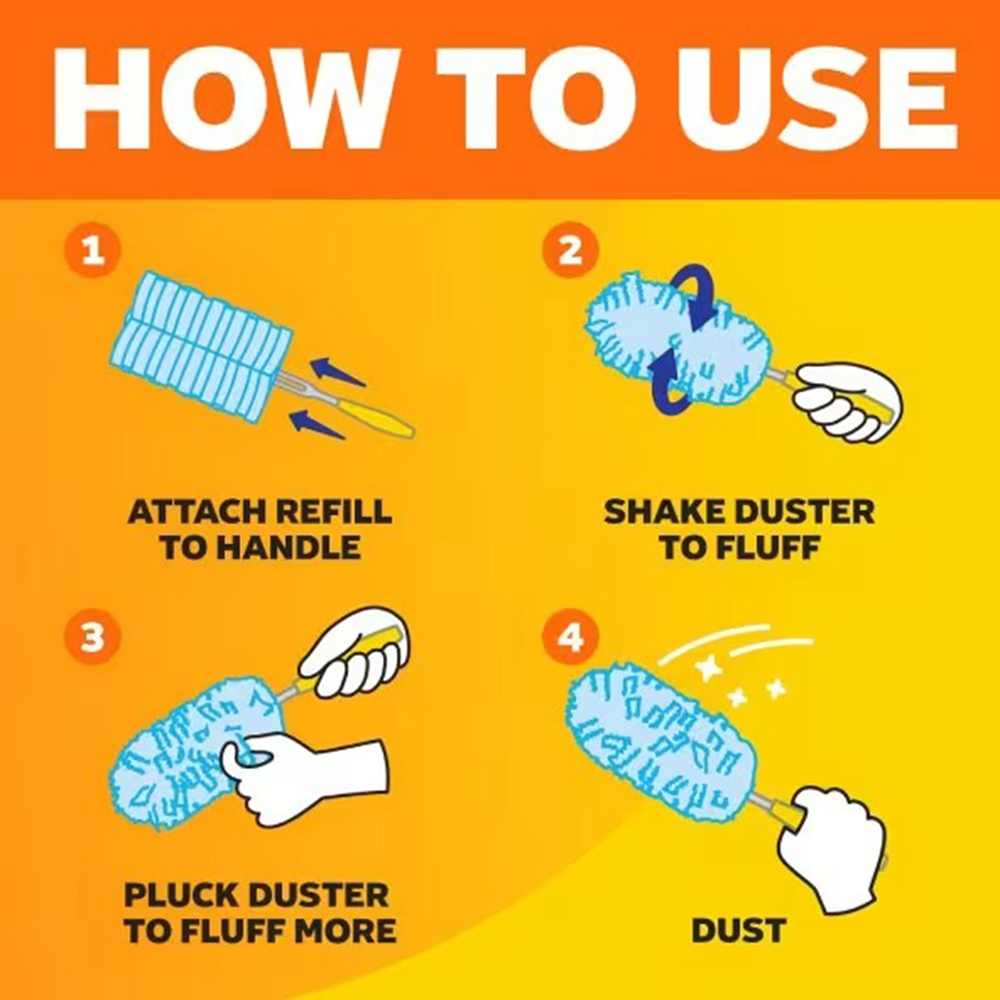 HOW TO USE

1

ATTACH REFILL TO HANDLE

2

SHAKE DUSTER TO FLUFF

3

PLUCK DUSTER TO FLUFF MORE

4

DUST